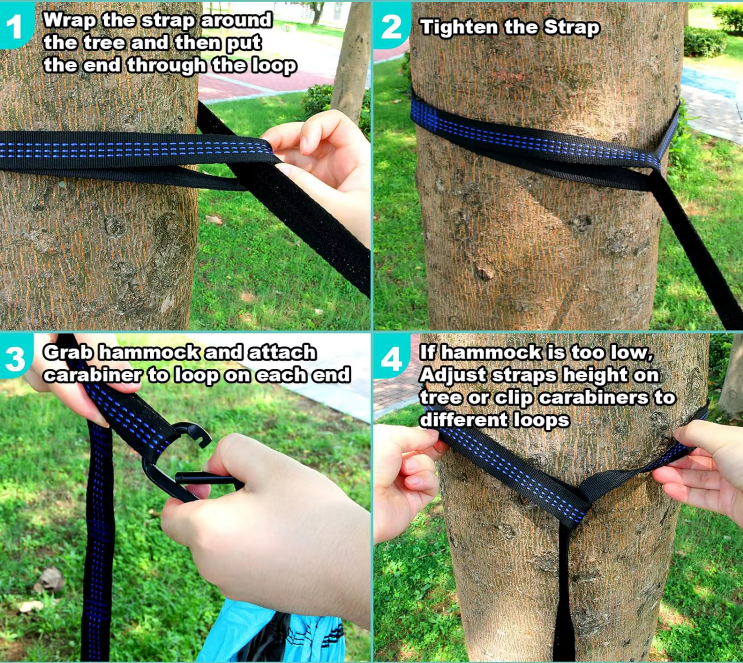 1 Wrap the strap around the tree and then put the end through the loop

2 Tighten the Strap

3 Grab hammock and attach carabiner to loop on each end

4 If hammock is too low, Adjust straps height on tree or clip carabiners to different loops