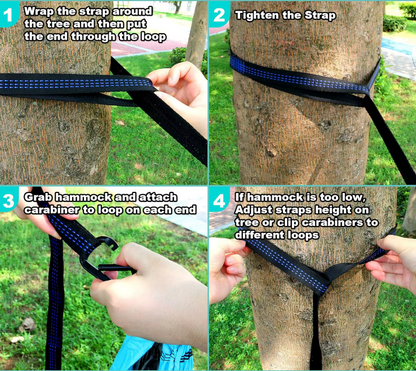 1 Wrap the strap around the tree and then put the end through the loop

2 Tighten the Strap

3 Grab hammock and attach carabiner to loop on each end

4 If hammock is too low, Adjust straps height on tree or clip carabiners to different loops